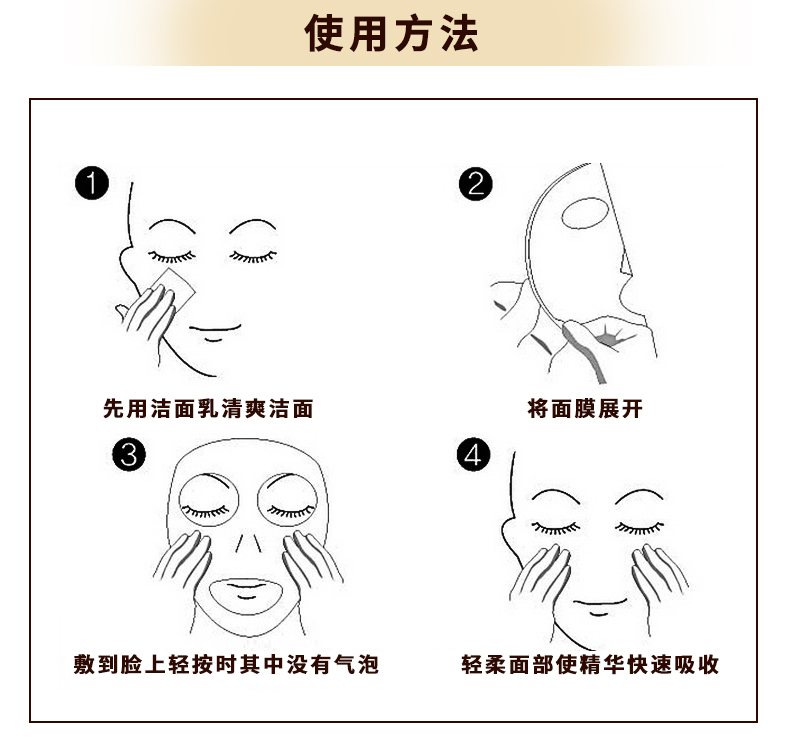 使用方法

1
先用洁面乳清爽洁面

2
将面膜展开

3
敷到脸上轻按时其中没有气泡

4
轻柔面部使精华快速吸收